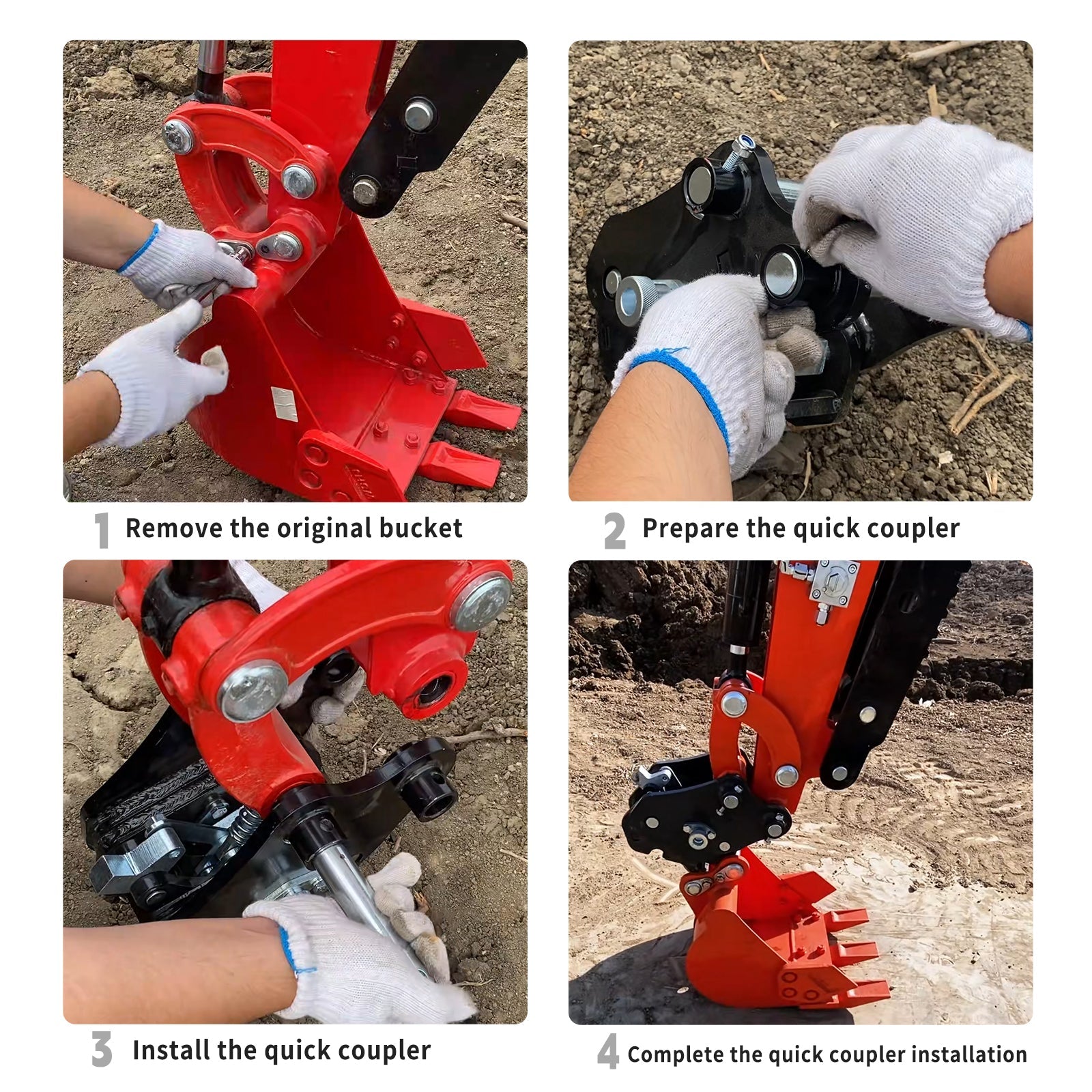 1 Remove the original bucket

2 Prepare the quick coupler

3 Install the quick coupler

4 Complete the quick coupler installation